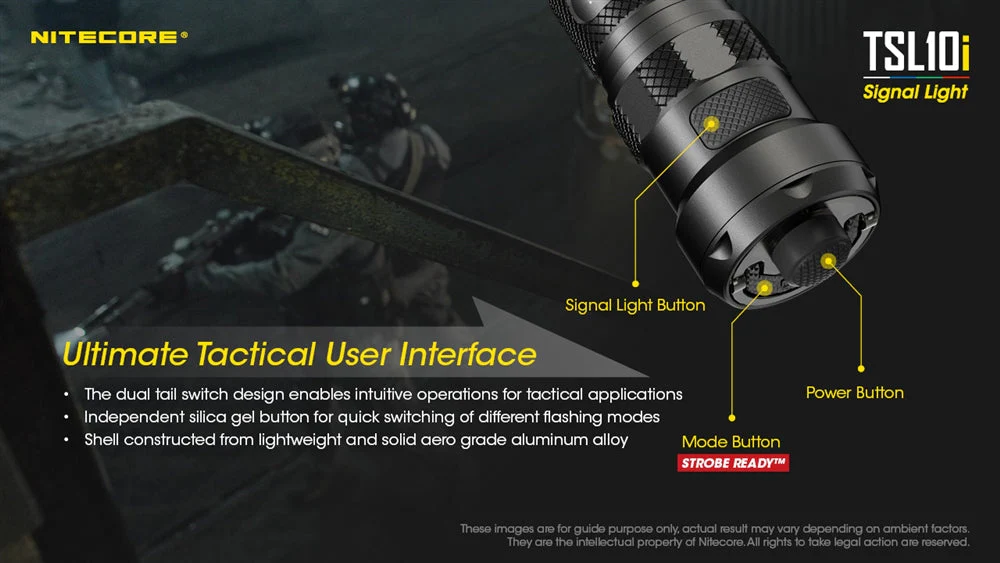 NITECORE®

TSL10i
Signal Light

Signal Light Button

Power Button

Mode Button
STROBE READY™

Ultimate Tactical User Interface

• The dual tail switch design enables intuitive operations for tactical applications
• Independent silica gel button for quick switching of different flashing modes
• Shell constructed from lightweight and solid aero grade aluminum alloy

These images are for guide purpose only, actual result may vary depending on ambient factors. They are the intellectual property of Nitecore. All rights to take legal action are reserved.